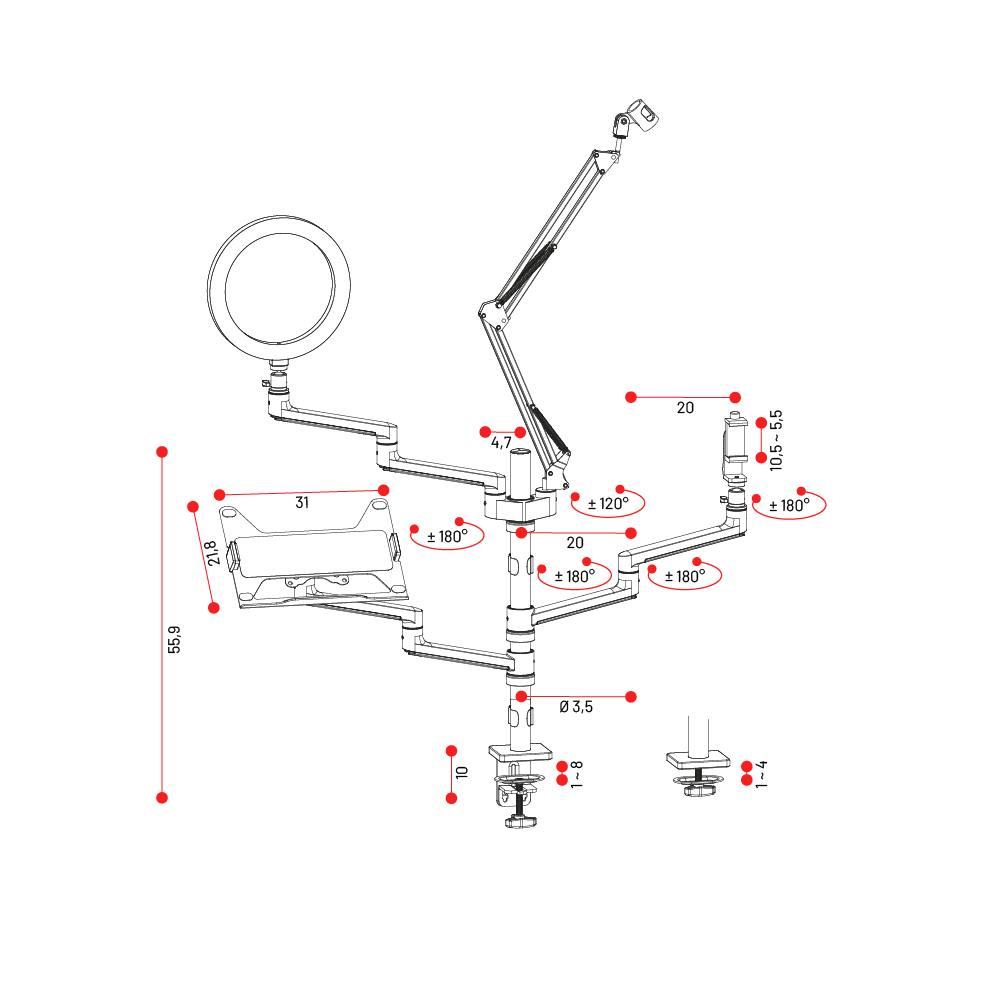 20

10,5 ~ 5,5

4,7

± 120°

± 180°

31

21,8

± 180°

20

± 180°

± 180°

55,9

Ø 3,5

10

1 ~ 8

1 ~ 4